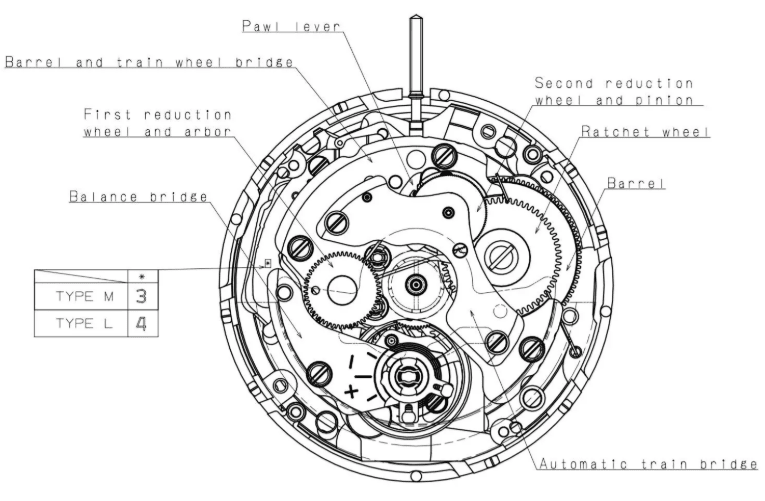 Pawl lever

Barrel and train wheel bridge

Second reduction wheel and pinion

First reduction wheel and arbor

Ratchet wheel

Barrel

Balance bridge

|  | * |
|---|---|
| TYPE M | 3 |
| TYPE L | 4 |

Automatic train bridge